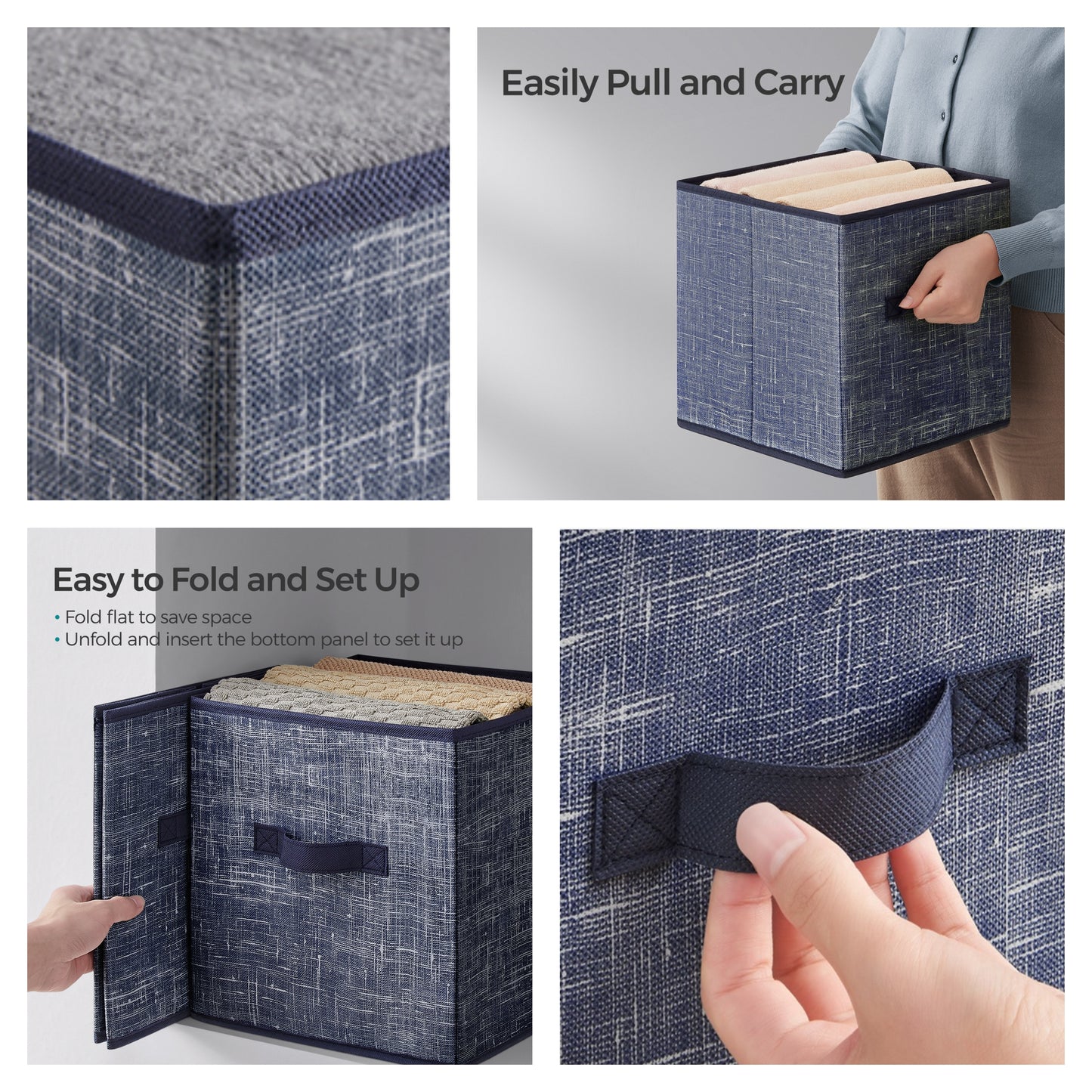 Easily Pull and Carry

Easy to Fold and Set Up

• Fold flat to save space
• Unfold and insert the bottom panel to set it up