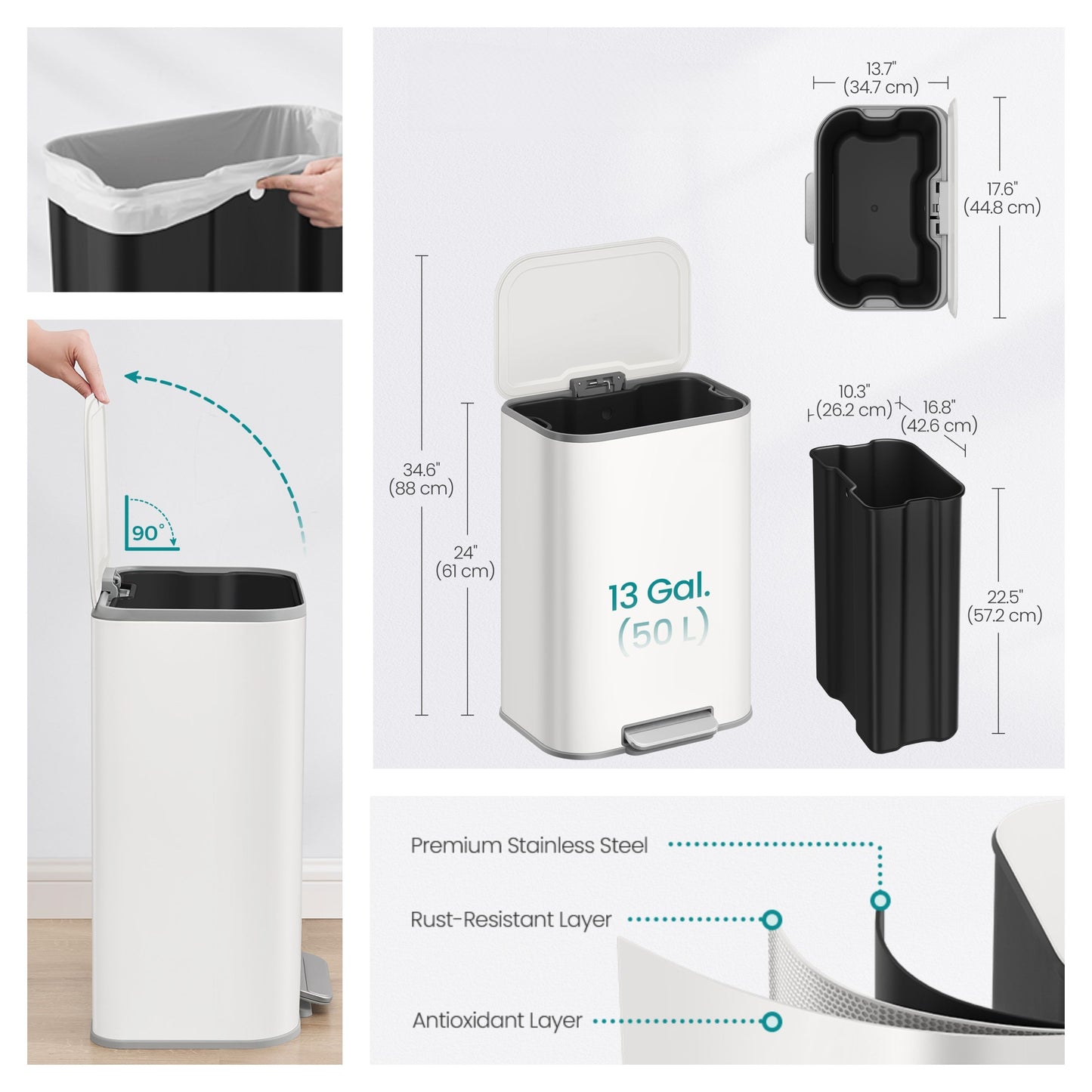 90°

13.7"
(34.7 cm)

17.6"
(44.8 cm)

34.6"
(88 cm)

24"
(61 cm)

13 Gal.
(50 L)

10.3"
(26.2 cm)

16.8"
(42.6 cm)

22.5"
(57.2 cm)

Premium Stainless Steel

Rust-Resistant Layer

Antioxidant Layer