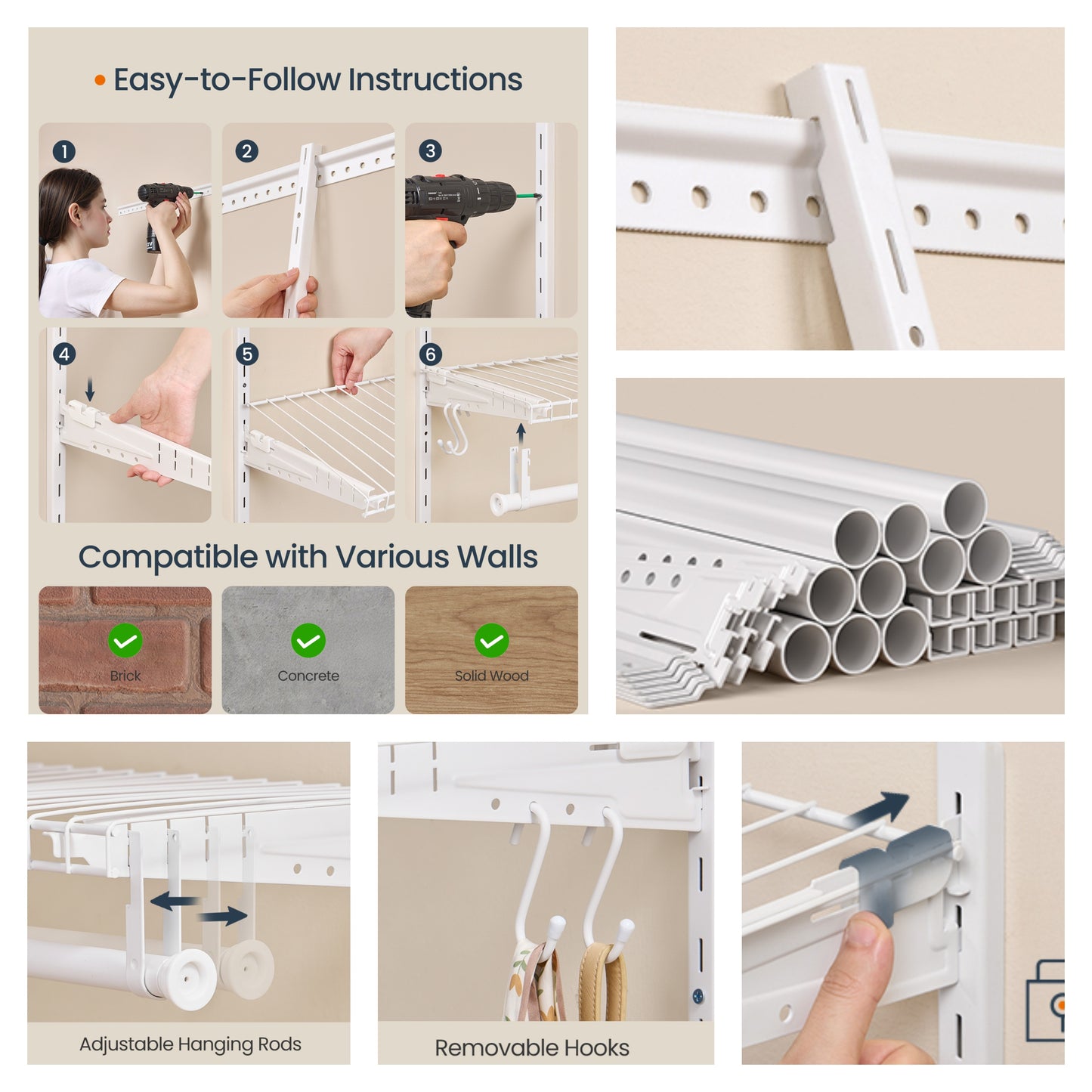 Easy-to-Follow Instructions

1

2

3

4

5

6

Compatible with Various Walls

Brick

Concrete

Solid Wood

Adjustable Hanging Rods

Removable Hooks